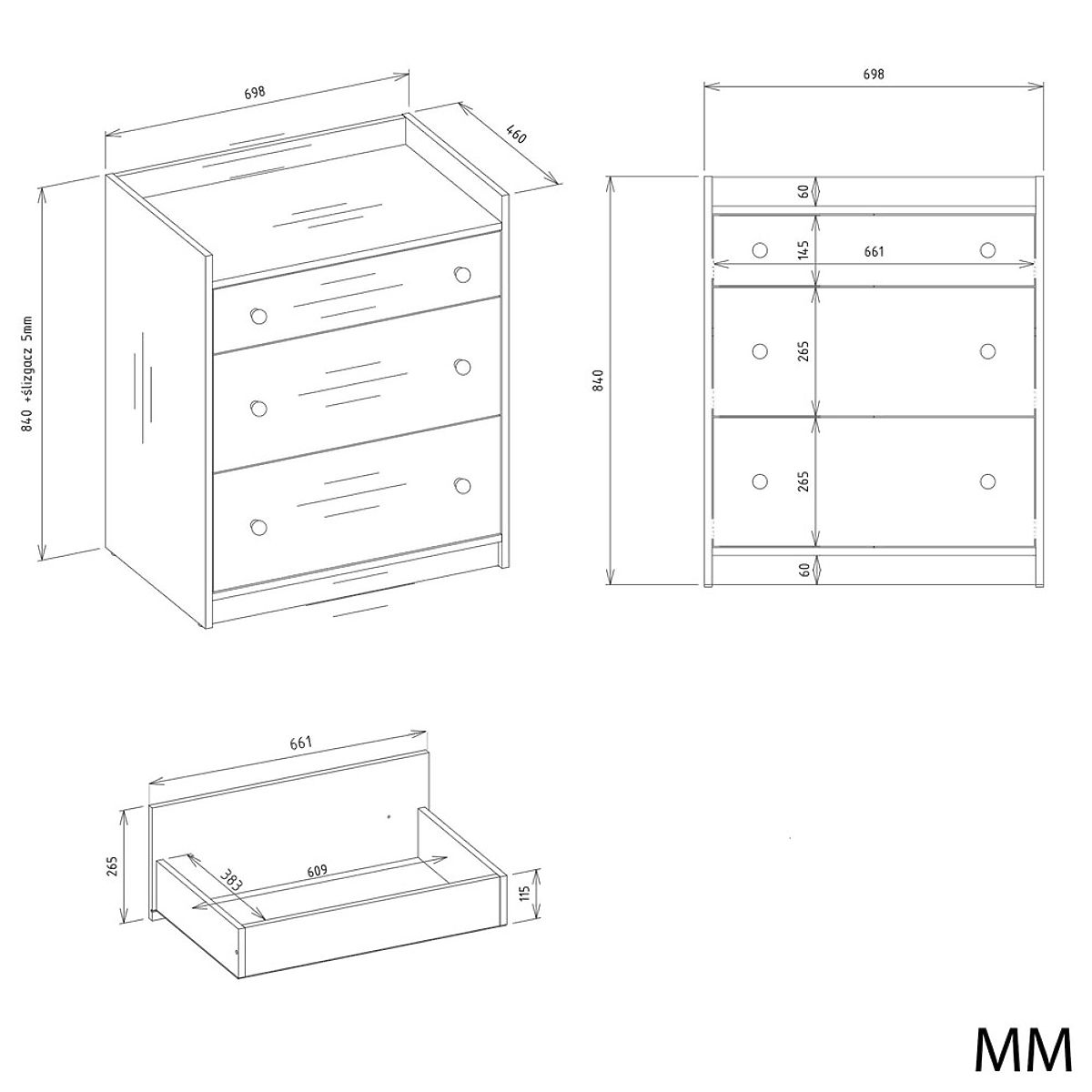 698

460

840 +ślizgacz 5mm

698

60

145

661

265

265

60

840

661

265

383

609

115

MM