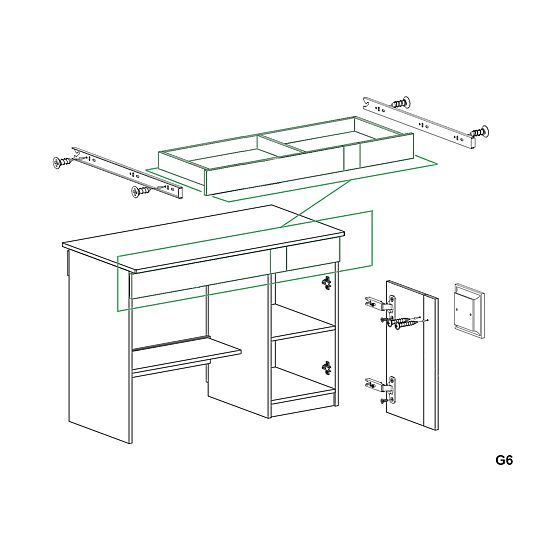 G6